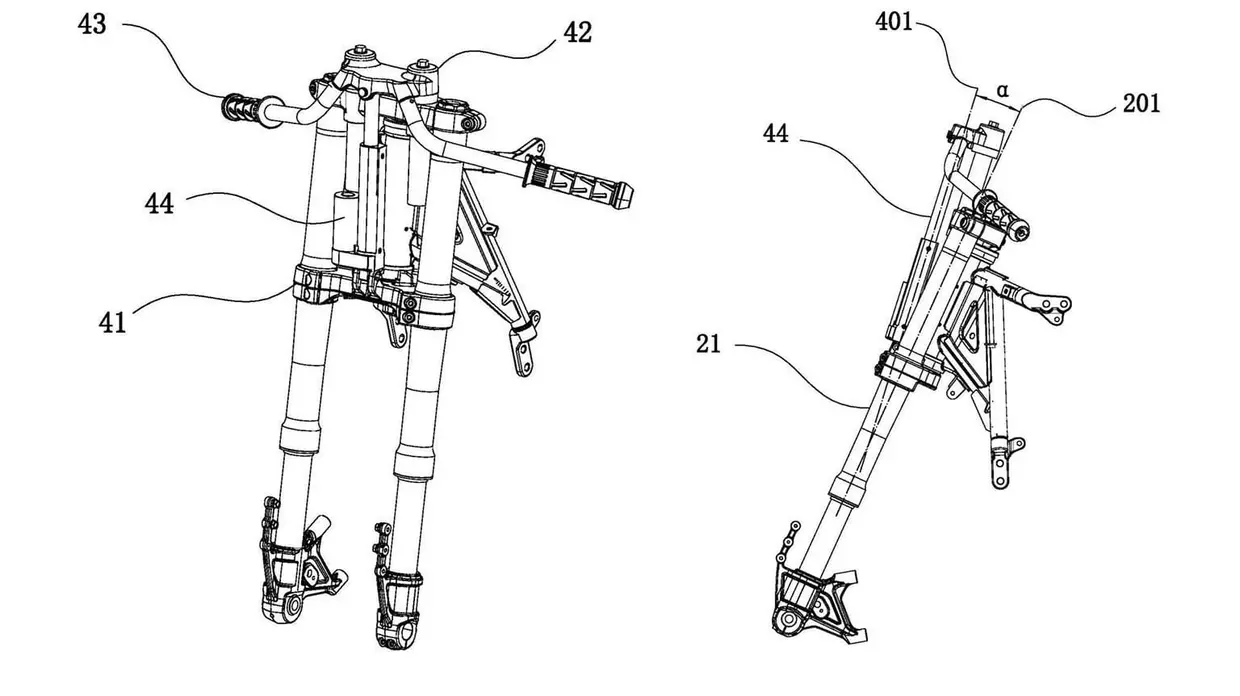 43
42
44
41
401
α
201
44
21